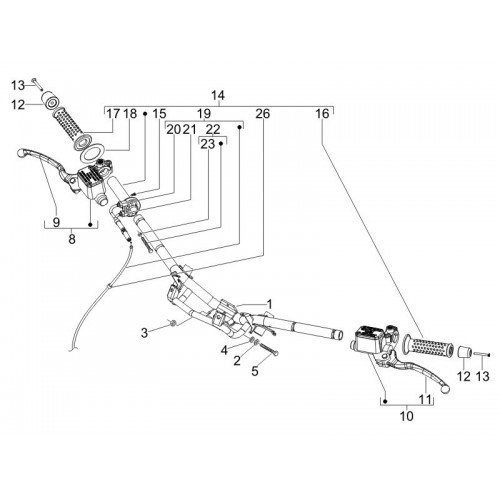 13
12
14
17 18 15 19 26 16
20 21 22
23
9
8
1
3
4
2
5
12 13
11
10